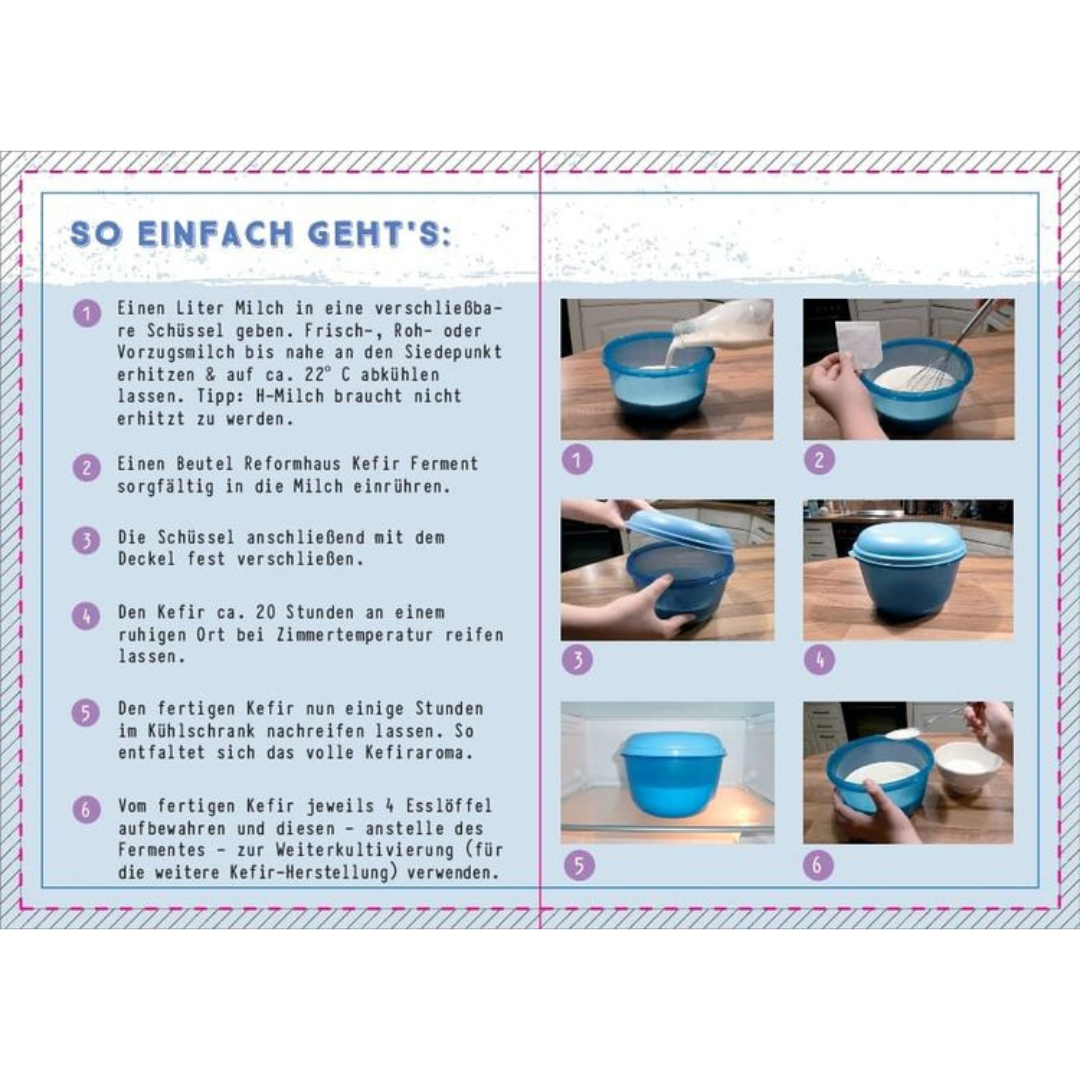 SO EINFACH GEHT'S:

1 Einen Liter Milch in eine verschließbare Schüssel geben. Frisch-, Roh- oder Vorzugsmilch bis nahe an den Siedepunkt erhitzen & auf ca. 22° C abkühlen lassen. Tipp: H-Milch braucht nicht erhitzt zu werden.

2 Einen Beutel Reformhaus Kefir Ferment sorgfältig in die Milch einrühren.

3 Die Schüssel anschließend mit dem Deckel fest verschließen.

4 Den Kefir ca. 20 Stunden an einem ruhigen Ort bei Zimmertemperatur reifen lassen.

5 Den fertigen Kefir nun einige Stunden im Kühlschrank nachreifen lassen. So entfaltet sich das volle Kefiraroma.

6 Vom fertigen Kefir jeweils 4 Esslöffel aufbewahren und diesen - anstelle des Fermentes - zur Weiterkultivierung (für die weitere Kefir-Herstellung) verwenden.

1

2

3

4

5

6